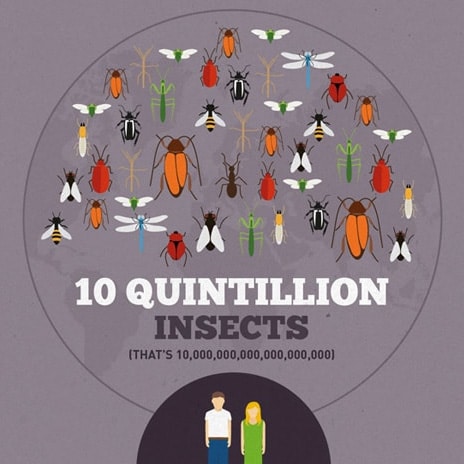 10 QUINTILLION
INSECTS
(THAT'S 10,000,000,000,000,000,000)